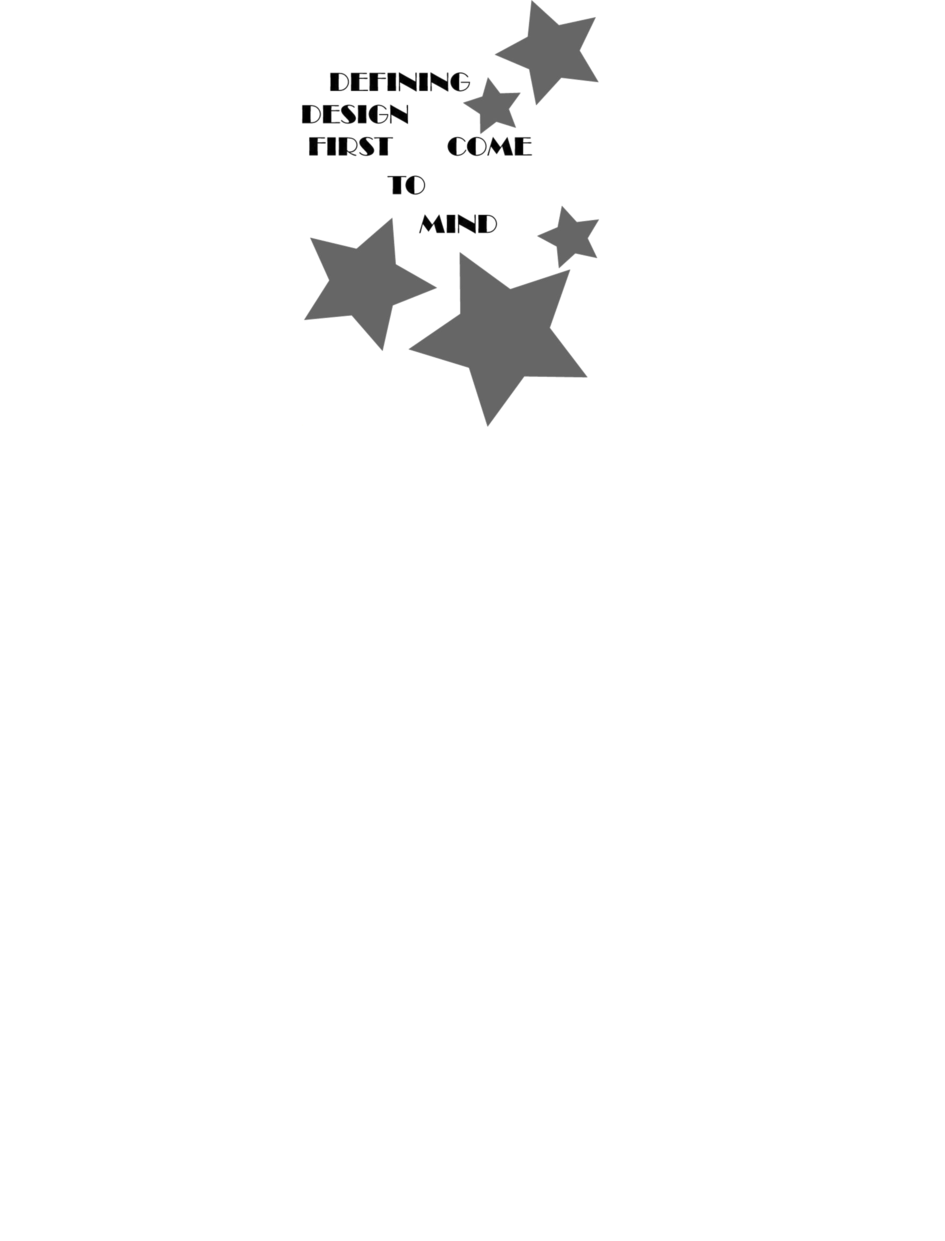 DEFINING
DESIGN
FIRST COME
TO
MIND